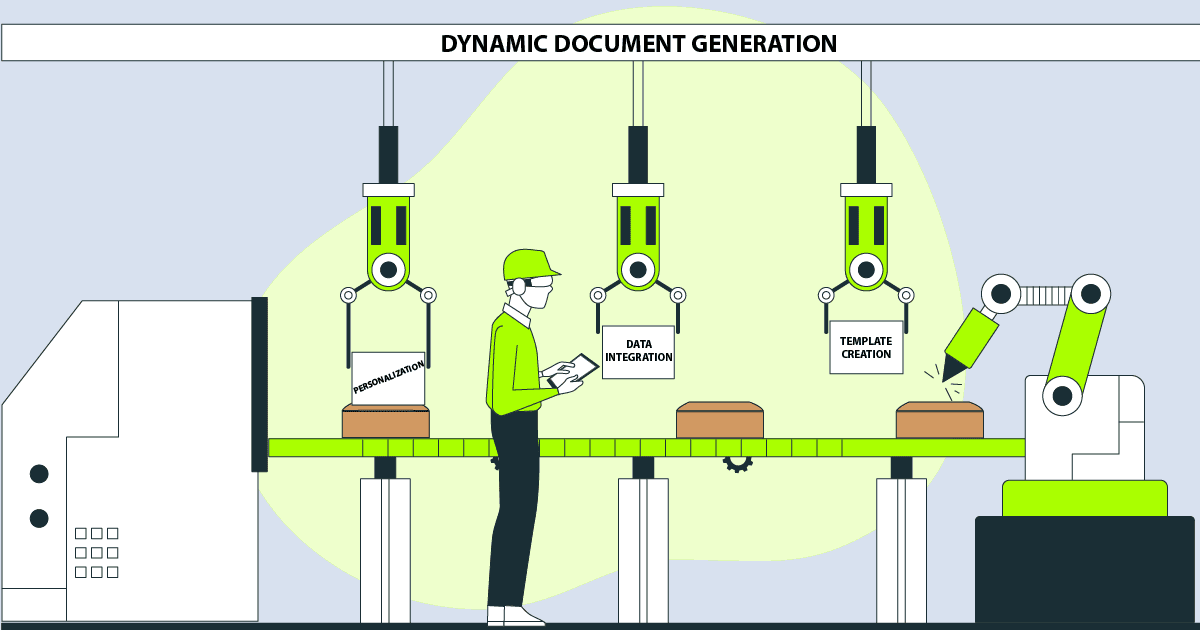 DYNAMIC DOCUMENT GENERATION

PERSONALIZATION

DATA INTEGRATION

TEMPLATE CREATION